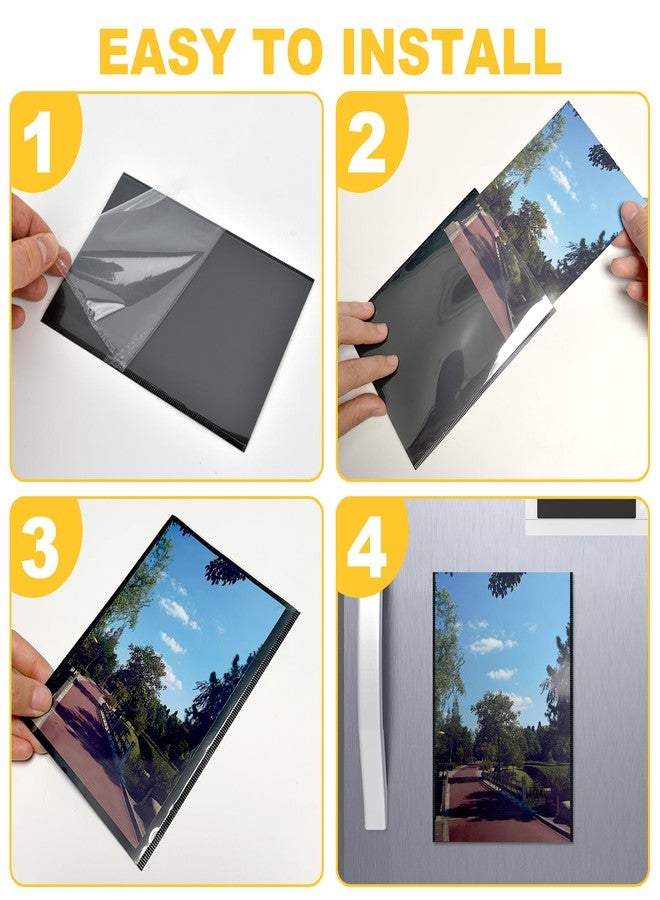 EASY TO INSTALL

1

2

3

4